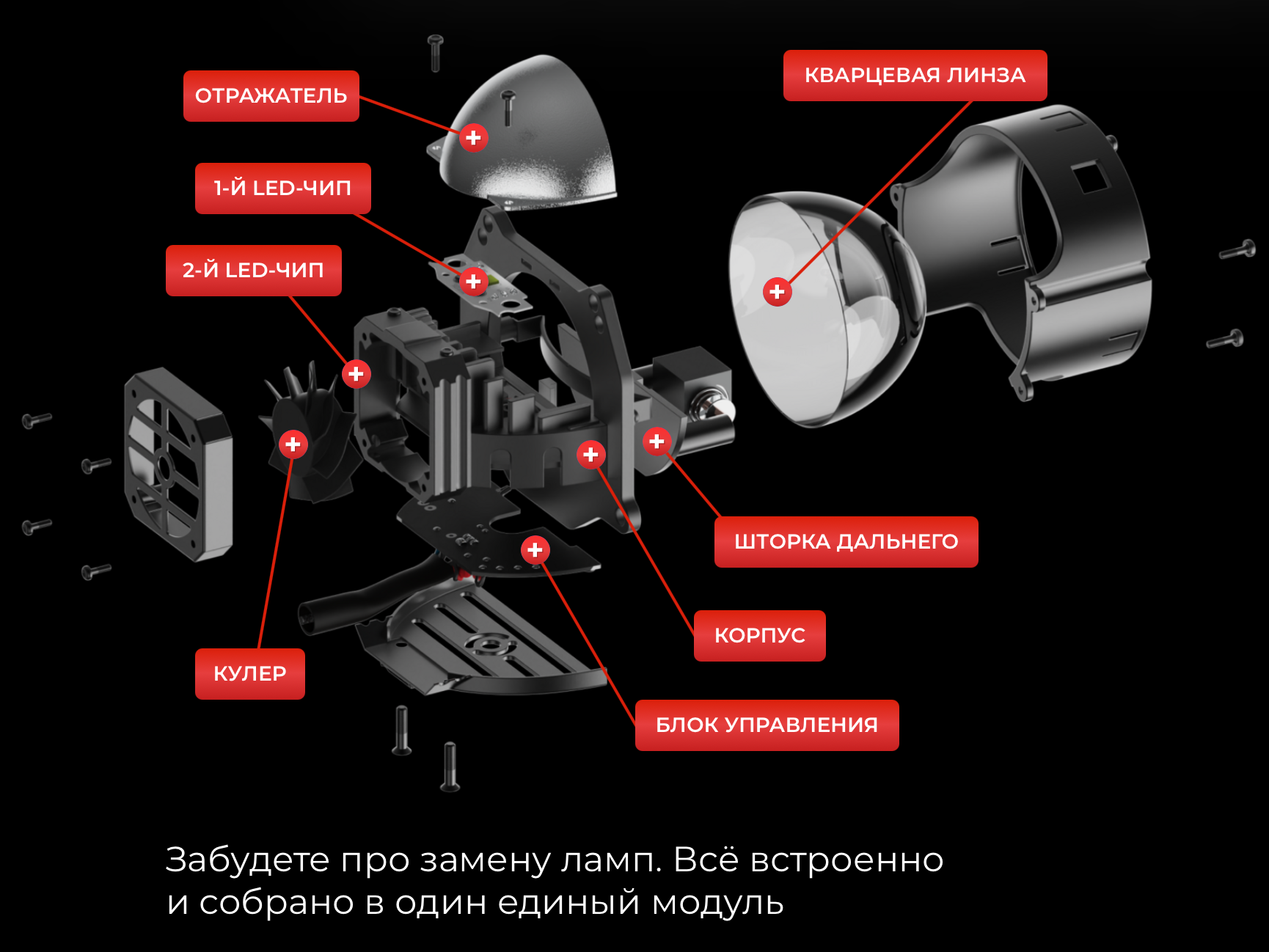 ОТРАЖАТЕЛЬ

КВАРЦЕВАЯ ЛИНЗА

1-Й LED-ЧИП

2-Й LED-ЧИП

ШТОРКА ДАЛЬНЕГО

КОРПУС

КУЛЕР

БЛОК УПРАВЛЕНИЯ

Забудете про замену ламп. Всё встроенно и собрано в один единый модуль